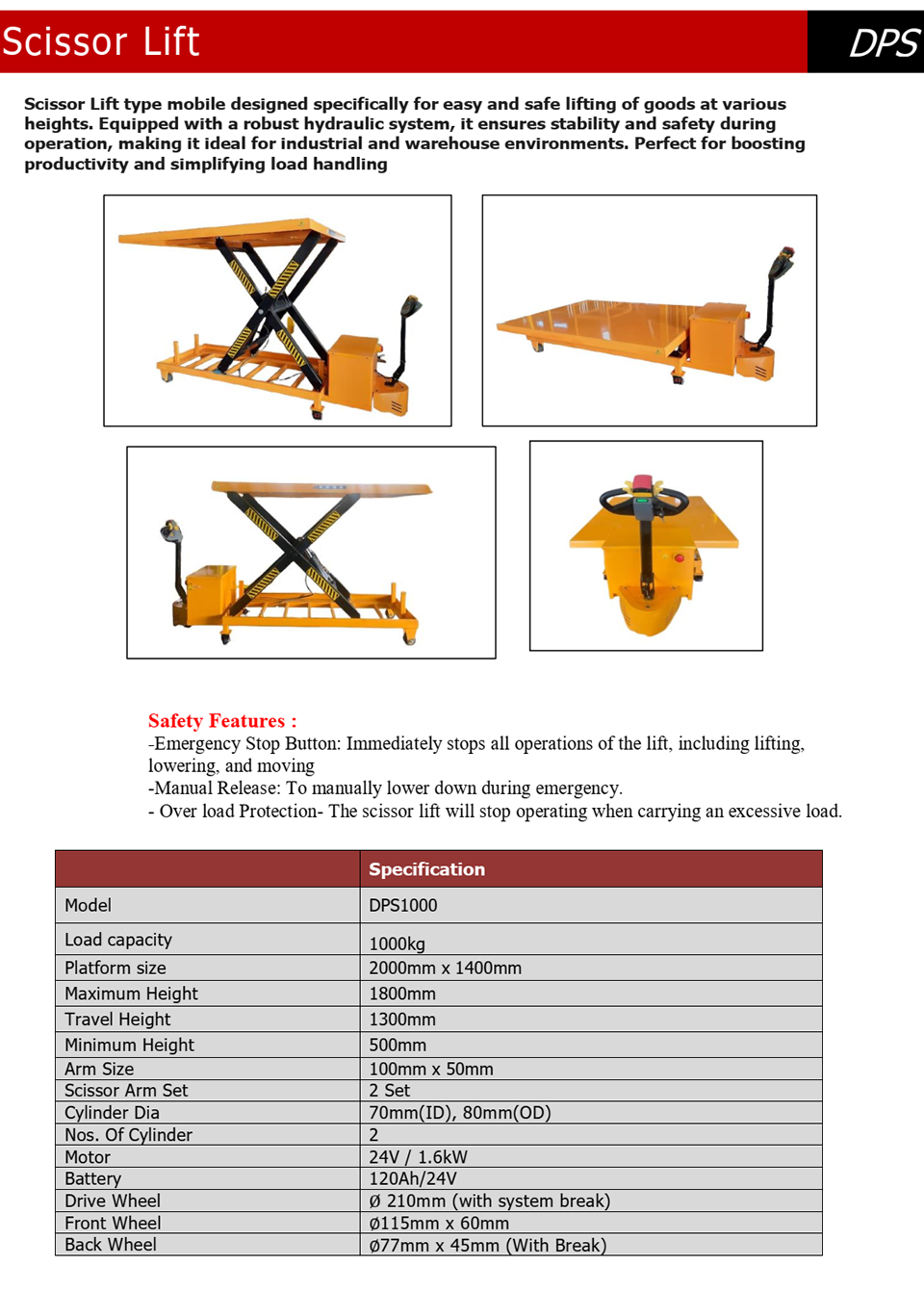 Scissor Lift

DPS

Scissor Lift type mobile designed specifically for easy and safe lifting of goods at various heights. Equipped with a robust hydraulic system, it ensures stability and safety during operation, making it ideal for industrial and warehouse environments. Perfect for boosting productivity and simplifying load handling

Safety Features :
-Emergency Stop Button: Immediately stops all operations of the lift, including lifting, lowering, and moving
-Manual Release: To manually lower down during emergency.
- Over load Protection- The scissor lift will stop operating when carrying an excessive load.

| | Specification |
|---|---|
| Model | DPS1000 |
| Load capacity | 1000kg |
| Platform size | 2000mm x 1400mm |
| Maximum Height | 1800mm |
| Travel Height | 1300mm |
| Minimum Height | 500mm |
| Arm Size | 100mm x 50mm |
| Scissor Arm Set | 2 Set |
| Cylinder Dia | 70mm(ID), 80mm(OD) |
| Nos. Of Cylinder | 2 |
| Motor | 24V / 1.6kW |
| Battery | 120Ah/24V |
| Drive Wheel | Ø 210mm (with system break) |
| Front Wheel | Ø115mm x 60mm |
| Back Wheel | Ø77mm x 45mm (With Break) |